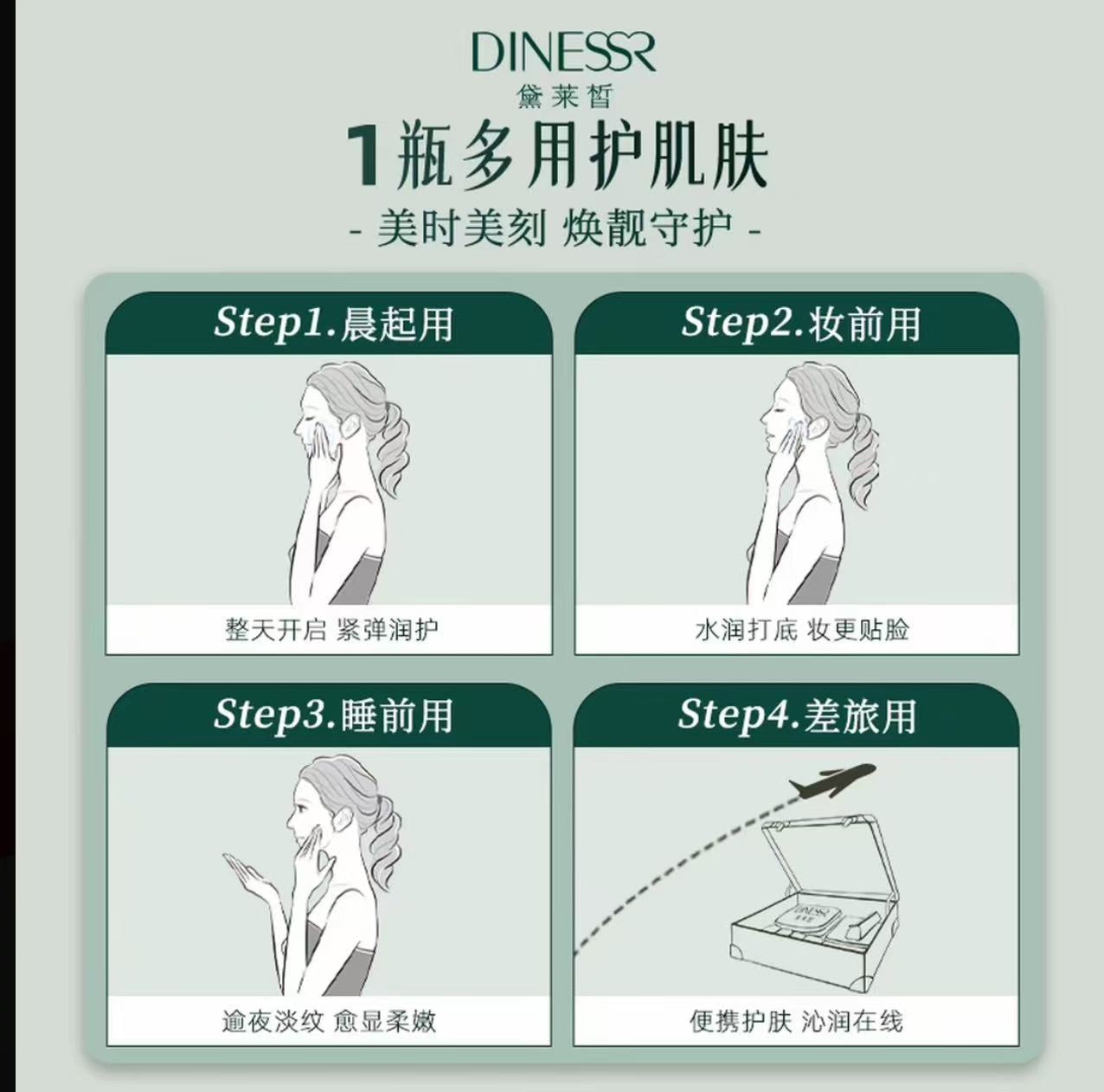 DINESSR
黛莱皙

1瓶多用护肌肤

- 美时美刻 焕靓守护 -

Step1.晨起用

整天开启 紧弹润护

Step2.妆前用

水润打底 妆更贴脸

Step3.睡前用

逾夜淡纹 愈显柔嫩

Step4.差旅用

DINESSR

便携护肤 沁润在线