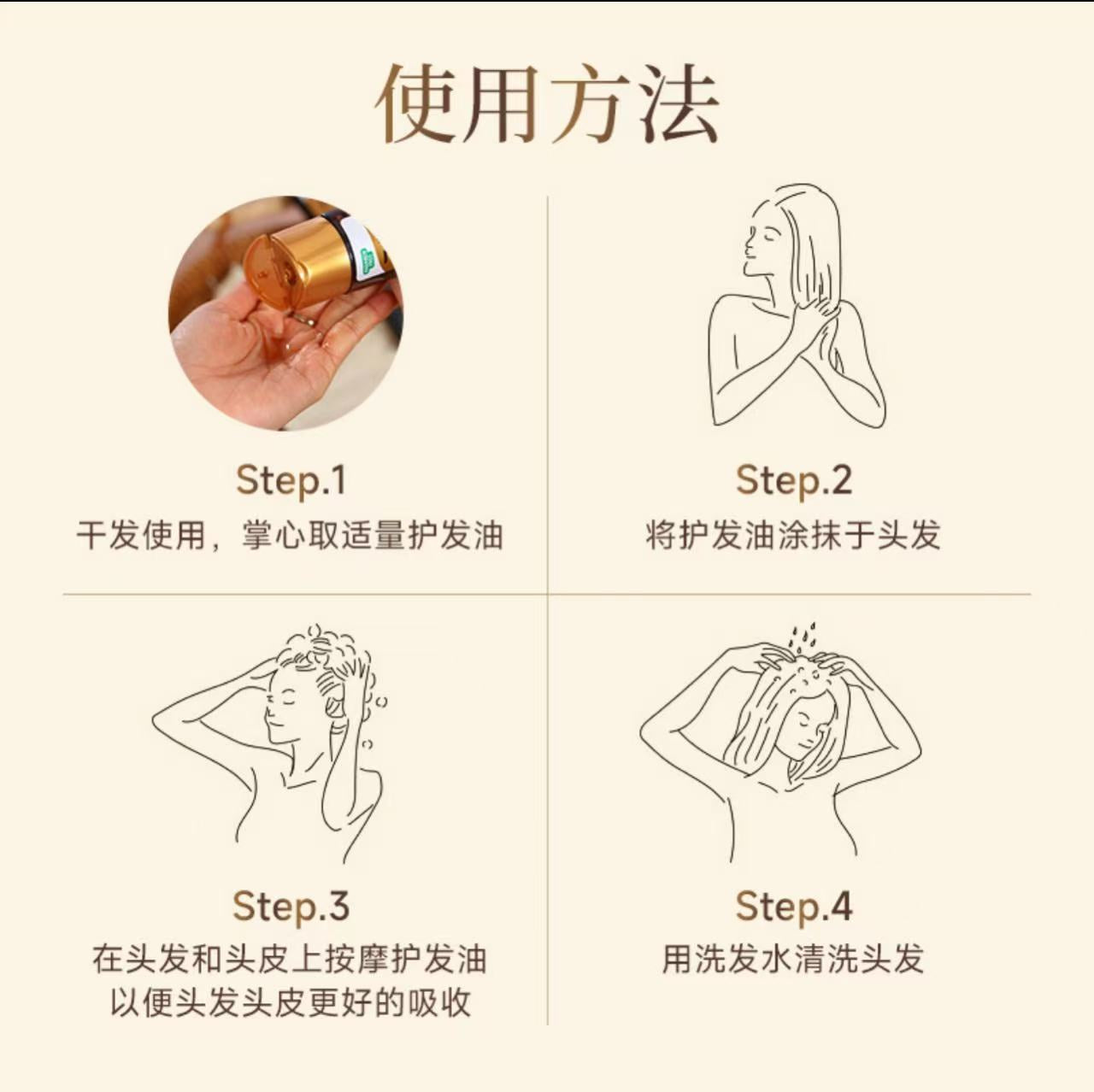 使用方法

Step.1
干发使用，掌心取适量护发油

Step.2
将护发油涂抹于头发

Step.3
在头发和头皮上按摩护发油
以便头发头皮更好的吸收

Step.4
用洗发水清洗头发