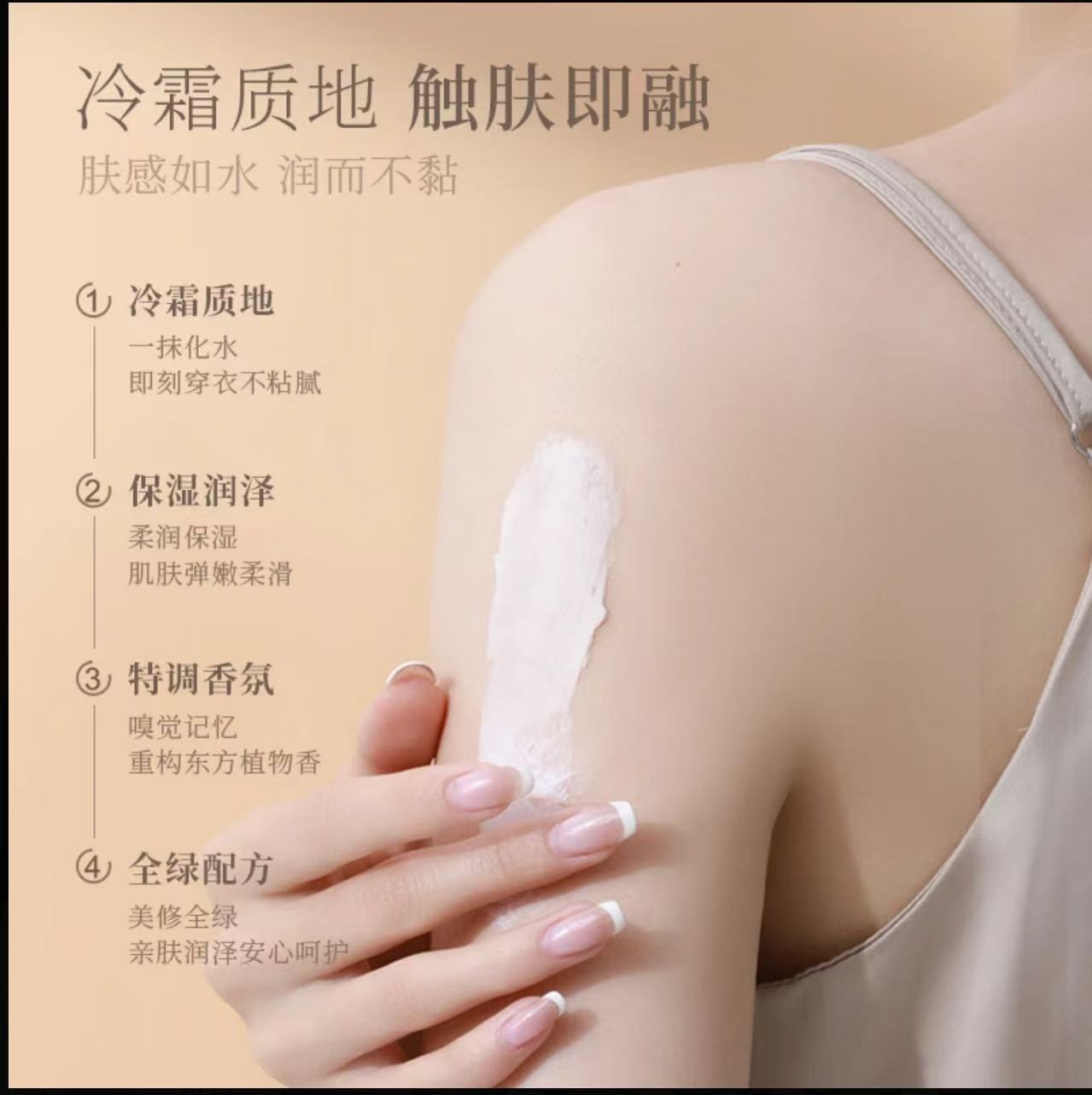 冷霜质地 触肤即融

肤感如水 润而不黏

① 冷霜质地

一抹化水
即刻穿衣不粘腻

② 保湿润泽

柔润保湿
肌肤弹嫩柔滑

③ 特调香氛

嗅觉记忆
重构东方植物香

④ 全绿配方

美修全绿
亲肤润泽安心呵护