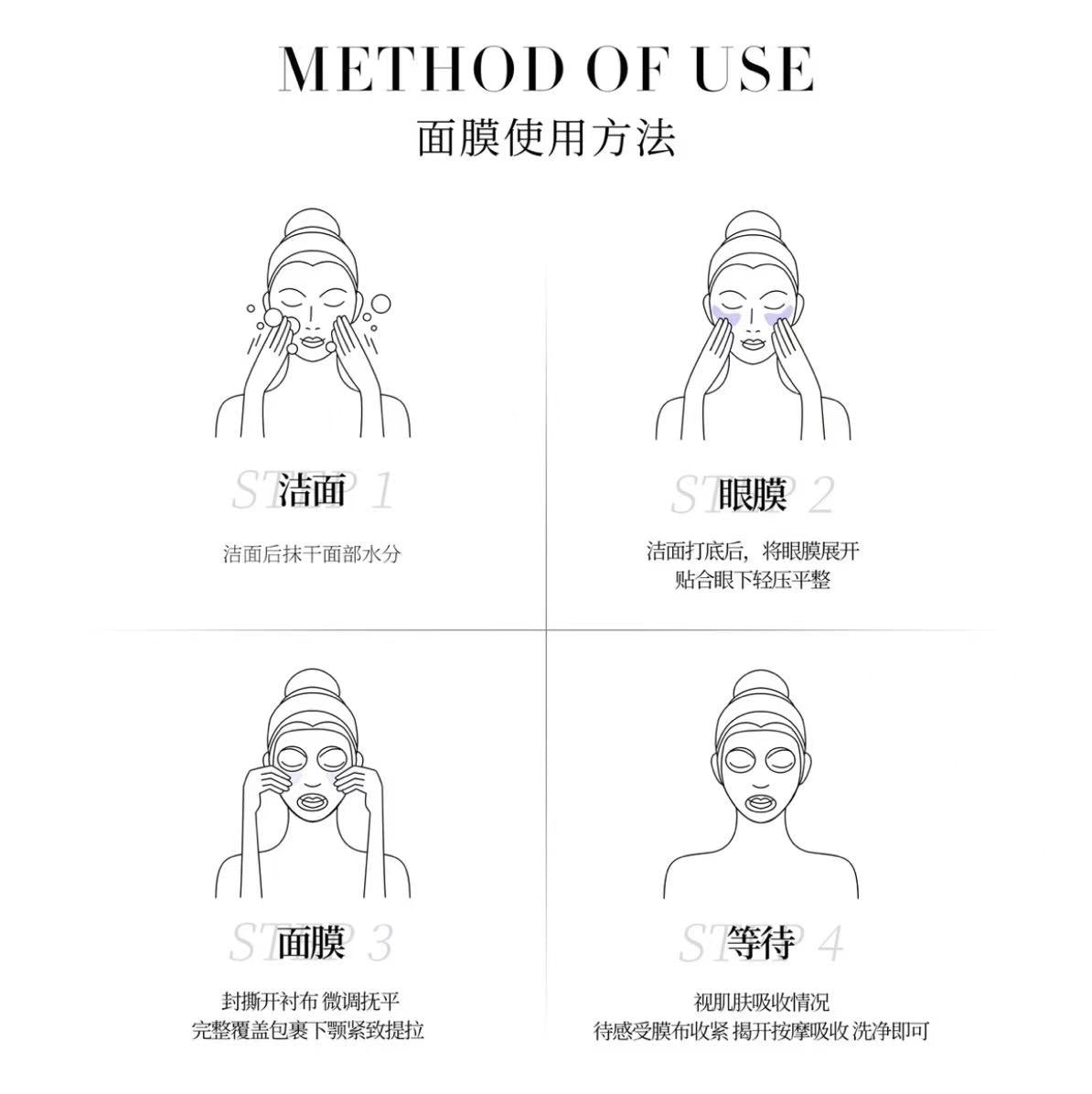 METHOD OF USE

面膜使用方法

STEP 1 洁面

洁面后抹干面部水分

STEP 2 眼膜

洁面打底后，将眼膜展开
贴合眼下轻压平整

STEP 3 面膜

封撕开衬布 微调抚平
完整覆盖包裹下颚紧致提拉

STEP 4 等待

视肌肤吸收情况
待感受膜布收紧 揭开按摩吸收 洗净即可